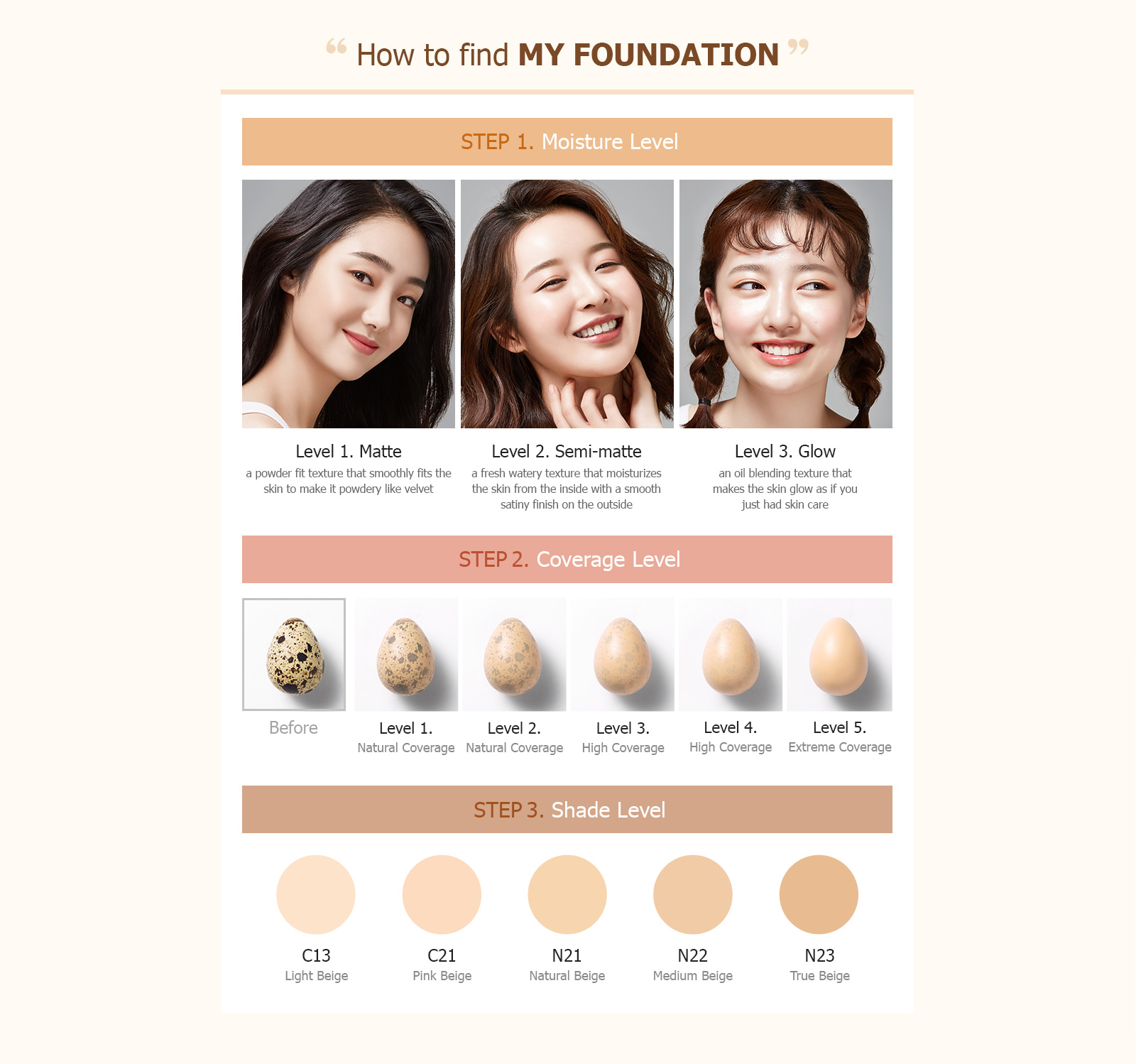 “ How to find MY FOUNDATION ”

STEP 1. Moisture Level

Level 1. Matte
a powder fit texture that smoothly fits the skin to make it powdery like velvet

Level 2. Semi-matte
a fresh watery texture that moisturizes the skin from the inside with a smooth satiny finish on the outside

Level 3. Glow
an oil blending texture that makes the skin glow as if you just had skin care

STEP 2. Coverage Level

Before

Level 1.
Natural Coverage

Level 2.
Natural Coverage

Level 3.
High Coverage

Level 4.
High Coverage

Level 5.
Extreme Coverage

STEP 3. Shade Level

C13
Light Beige

C21
Pink Beige

N21
Natural Beige

N22
Medium Beige

N23
True Beige